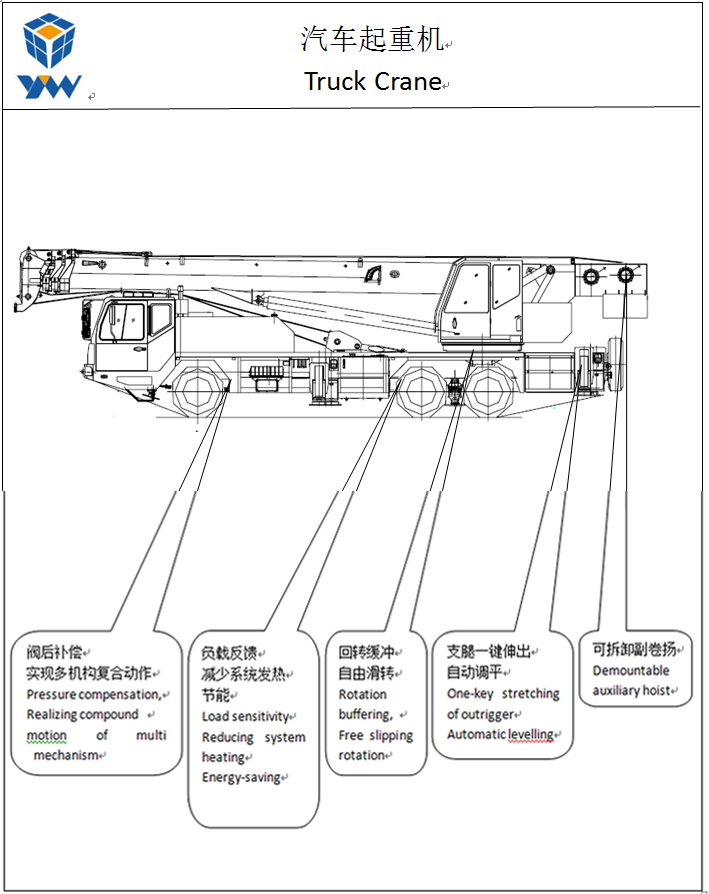 YW

汽车起重机

Truck Crane

阀后补偿
实现多机构复合动作
Pressure compensation,
Realizing compound motion of multi mechanism

负载反馈
减少系统发热
节能
Load sensitivity
Reducing system heating
Energy-saving

回转缓冲
自由滑转
Rotation buffering,
Free slipping rotation

支腿一键伸出
自动调平
One-key stretching of outrigger
Automatic levelling

可拆卸副卷扬
Demountable auxiliary hoist